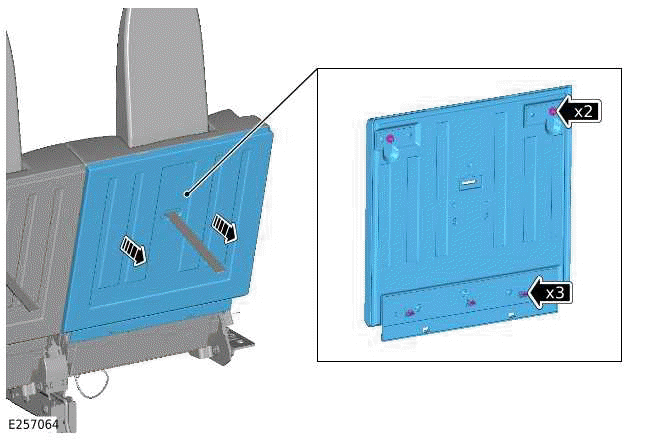 x2

x3

E257064